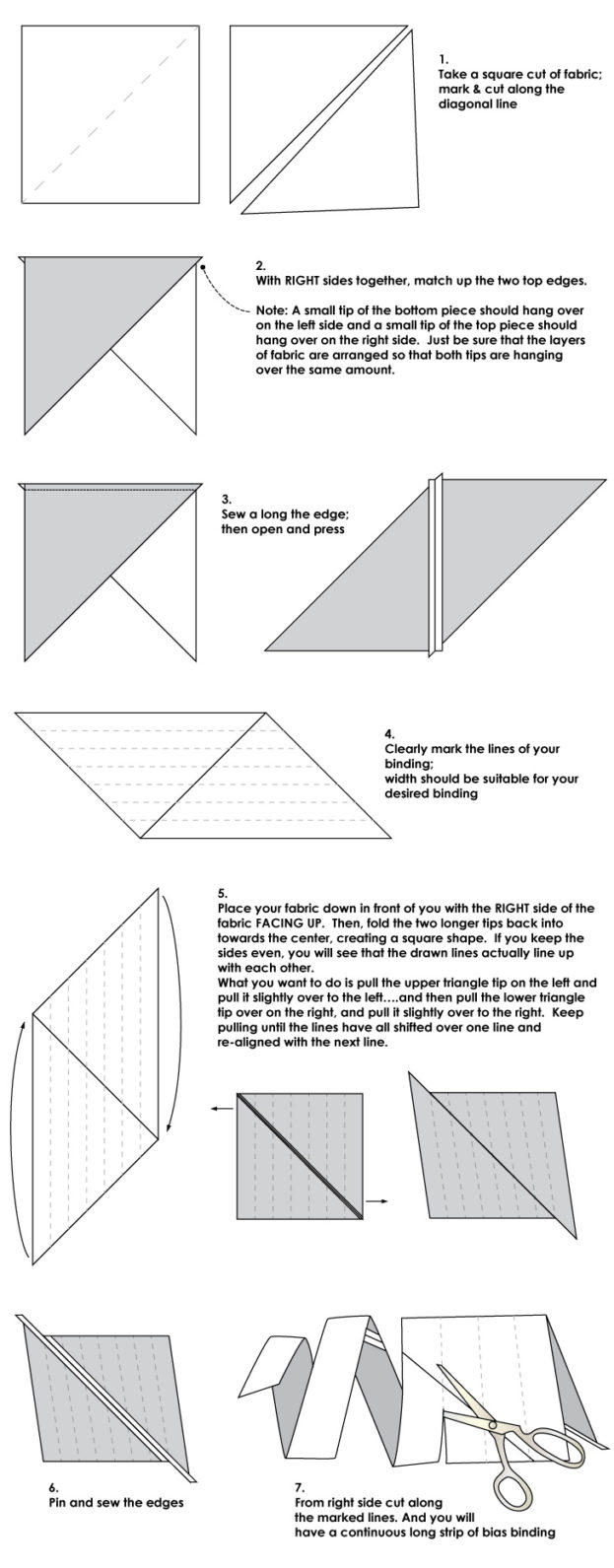 1.
Take a square cut of fabric; mark & cut along the diagonal line

2.
With RIGHT sides together, match up the two top edges.

Note: A small tip of the bottom piece should hang over on the left side and a small tip of the top piece should hang over on the right side. Just be sure that the layers of fabric are arranged so that both tips are hanging over the same amount.

3.
Sew a long the edge; then open and press

4.
Clearly mark the lines of your binding;
width should be suitable for your desired binding

5.
Place your fabric down in front of you with the RIGHT side of the fabric FACING UP. Then, fold the two longer tips back into towards the center, creating a square shape. If you keep the sides even, you will see that the drawn lines actually line up with each other.
What you want to do is pull the upper triangle tip on the left and pull it slightly over to the left….and then pull the lower triangle tip over on the right, and pull it slightly over to the right. Keep pulling until the lines have all shifted over one line and re-aligned with the next line.

6.
Pin and sew the edges

7.
From right side cut along the marked lines. And you will have a continuous long strip of bias binding