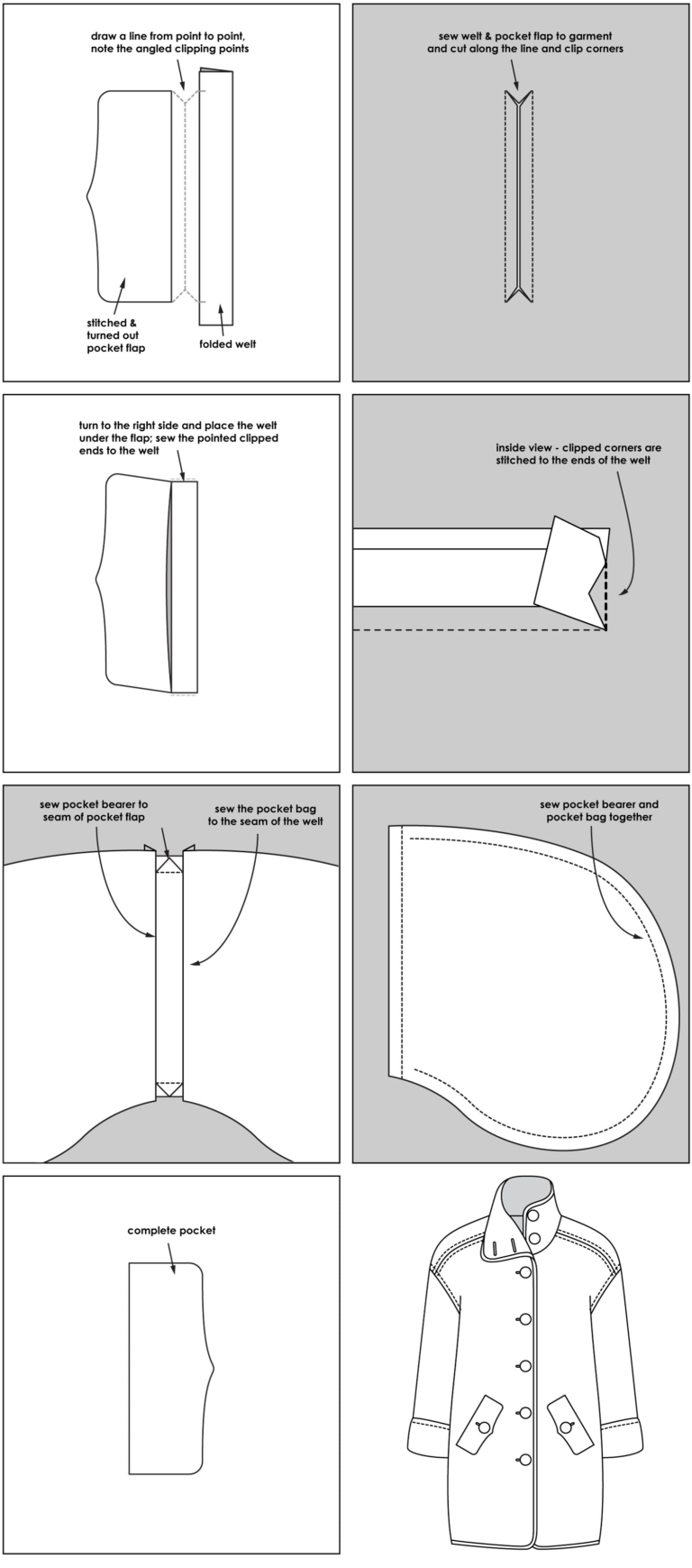 draw a line from point to point, note the angled clipping points

stitched & turned out pocket flap

folded welt

sew welt & pocket flap to garment and cut along the line and clip corners

turn to the right side and place the welt under the flap; sew the pointed clipped ends to the welt

inside view - clipped corners are stitched to the ends of the welt

sew pocket bearer to seam of pocket flap

sew the pocket bag to the seam of the welt

sew pocket bearer and pocket bag together

complete pocket