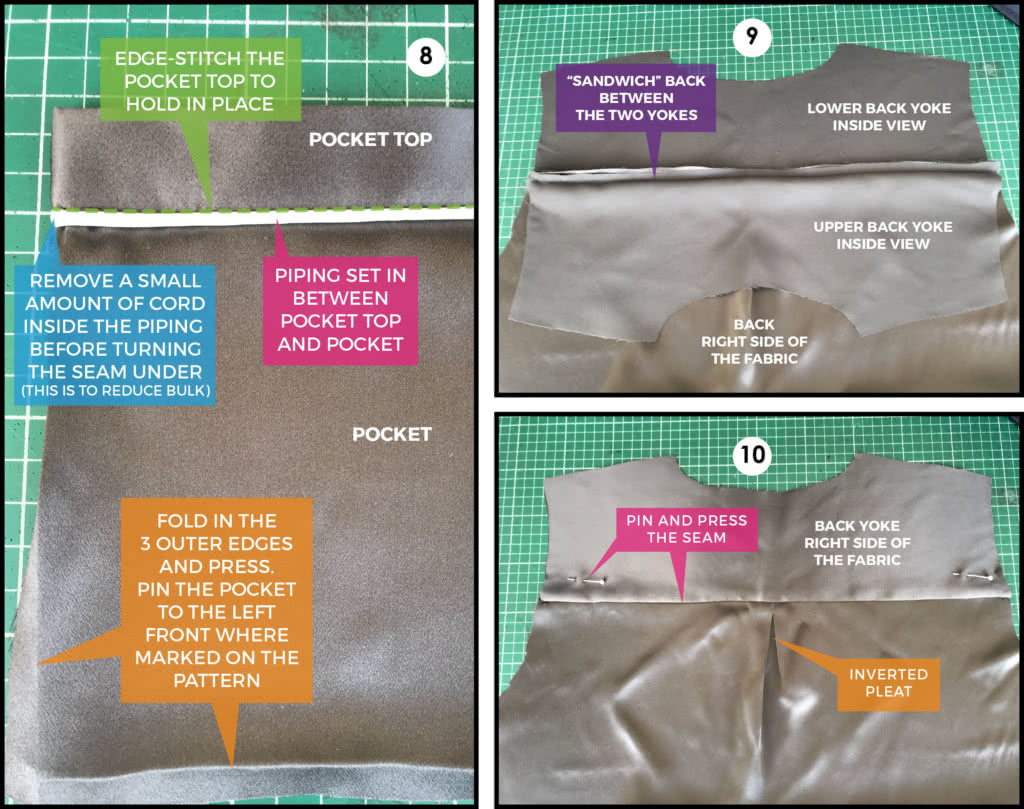 8

EDGE-STITCH THE POCKET TOP TO HOLD IN PLACE

POCKET TOP

REMOVE A SMALL AMOUNT OF CORD INSIDE THE PIPING BEFORE TURNING THE SEAM UNDER
(THIS IS TO REDUCE BULK)

PIPING SET IN BETWEEN POCKET TOP AND POCKET

POCKET

FOLD IN THE 3 OUTER EDGES AND PRESS. PIN THE POCKET TO THE LEFT FRONT WHERE MARKED ON THE PATTERN

9

"SANDWICH" BACK BETWEEN THE TWO YOKES

LOWER BACK YOKE INSIDE VIEW

UPPER BACK YOKE INSIDE VIEW

BACK RIGHT SIDE OF THE FABRIC

10

PIN AND PRESS THE SEAM

BACK YOKE RIGHT SIDE OF THE FABRIC

INVERTED PLEAT