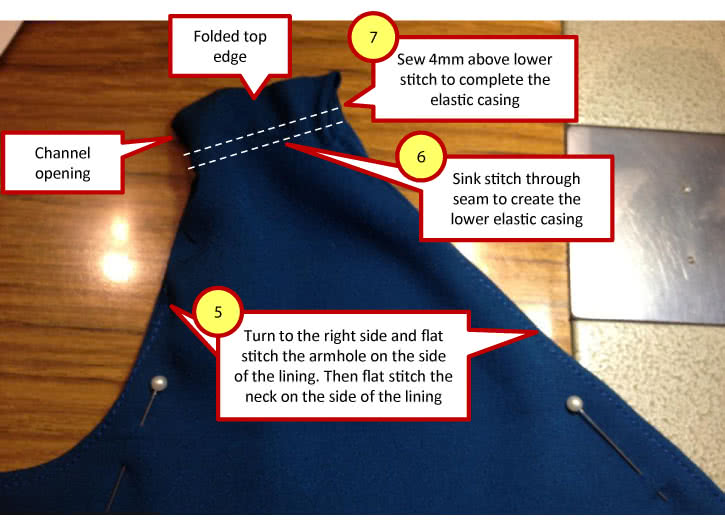 Folded top edge

7

Sew 4mm above lower stitch to complete the elastic casing

Channel opening

6

Sink stitch through seam to create the lower elastic casing

5

Turn to the right side and flat stitch the armhole on the side of the lining. Then flat stitch the neck on the side of the lining