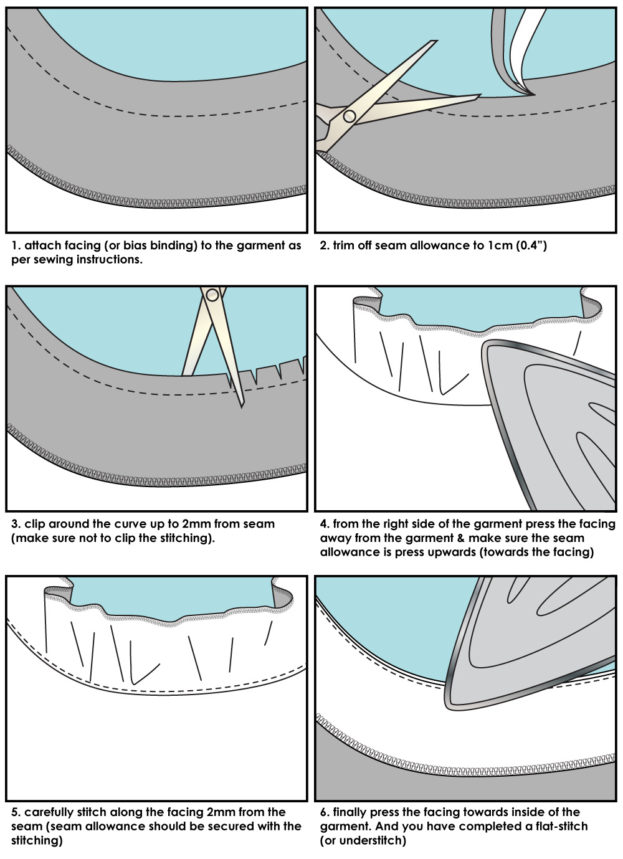 1. attach facing (or bias binding) to the garment as per sewing instructions.

2. trim off seam allowance to 1cm (0.4")

3. clip around the curve up to 2mm from seam (make sure not to clip the stitching).

4. from the right side of the garment press the facing away from the garment & make sure the seam allowance is press upwards (towards the facing)

5. carefully stitch along the facing 2mm from the seam (seam allowance should be secured with the stitching)

6. finally press the facing towards inside of the garment. And you have completed a flat-stitch (or understitch)