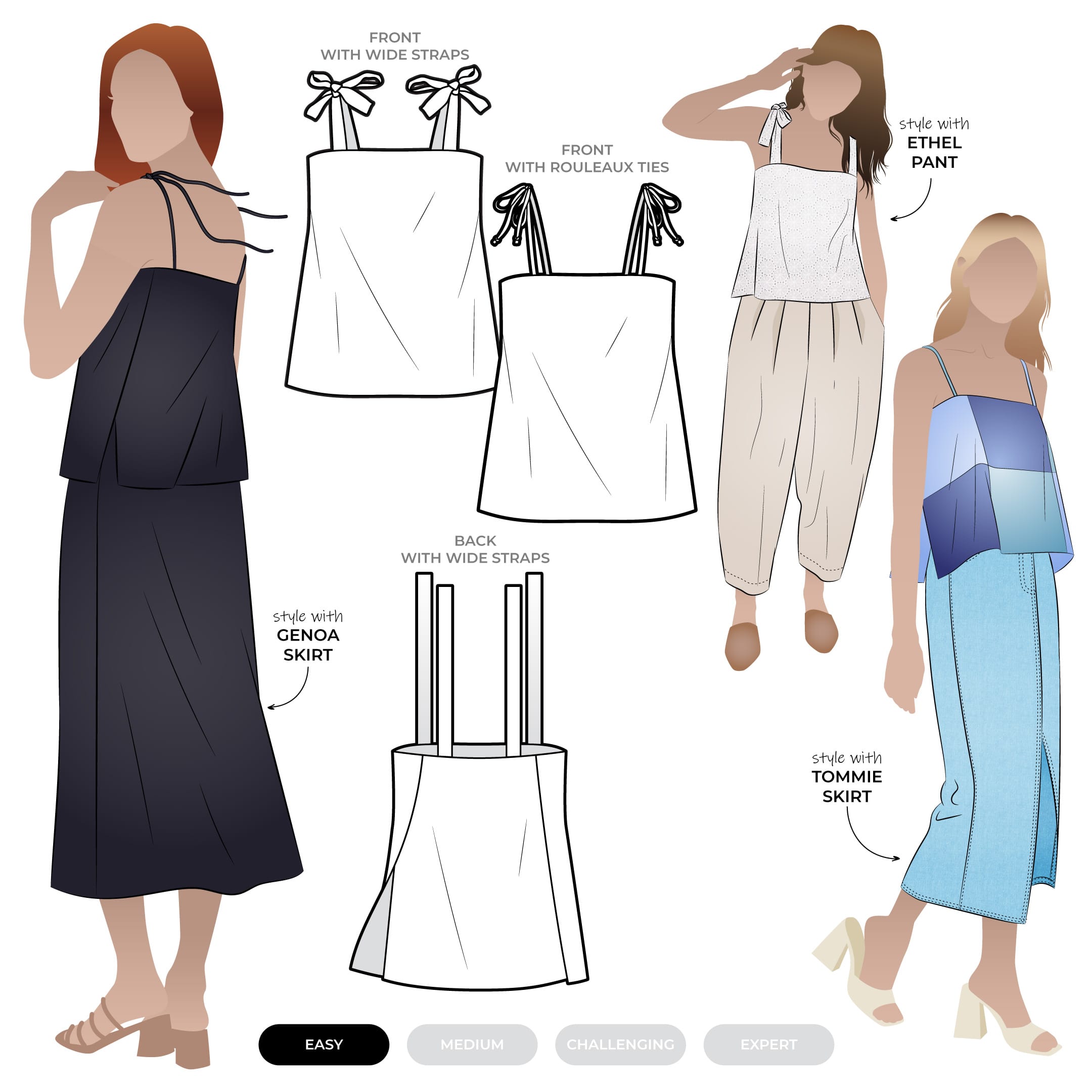 FRONT
WITH WIDE STRAPS

FRONT
WITH ROULEAUX TIES

style with
ETHEL
PANT

BACK
WITH WIDE STRAPS

style with
GENOA
SKIRT

style with
TOMMIE
SKIRT

EASY

MEDIUM

CHALLENGING

EXPERT